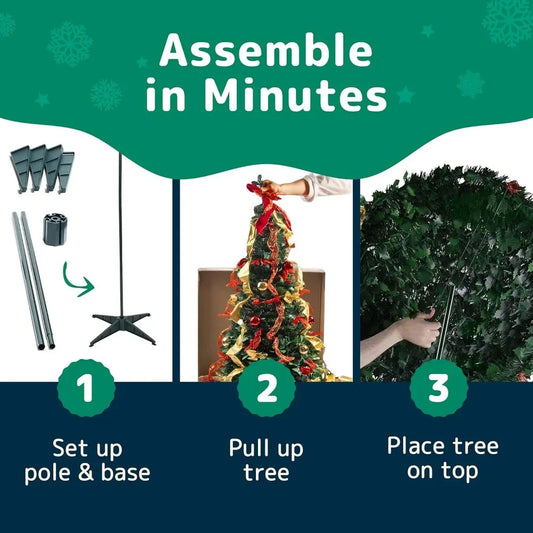 Assemble in Minutes

1

Set up pole & base

2

Pull up tree

3

Place tree on top