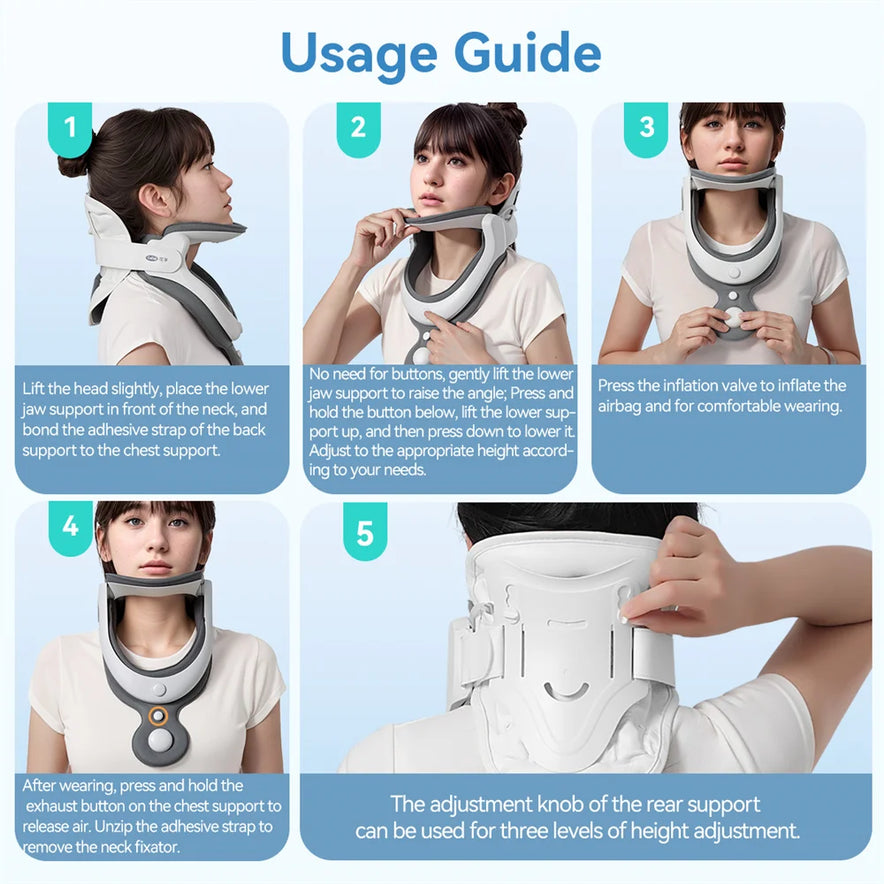 Usage Guide

1

Lift the head slightly, place the lower jaw support in front of the neck, and bond the adhesive strap of the back support to the chest support.

2

No need for buttons, gently lift the lower jaw support to raise the angle; Press and hold the button below, lift the lower support up, and then press down to lower it. Adjust to the appropriate height according to your needs.

3

Press the inflation valve to inflate the airbag and for comfortable wearing.

4

After wearing, press and hold the exhaust button on the chest support to release air. Unzip the adhesive strap to remove the neck fixator.

5

The adjustment knob of the rear support can be used for three levels of height adjustment.