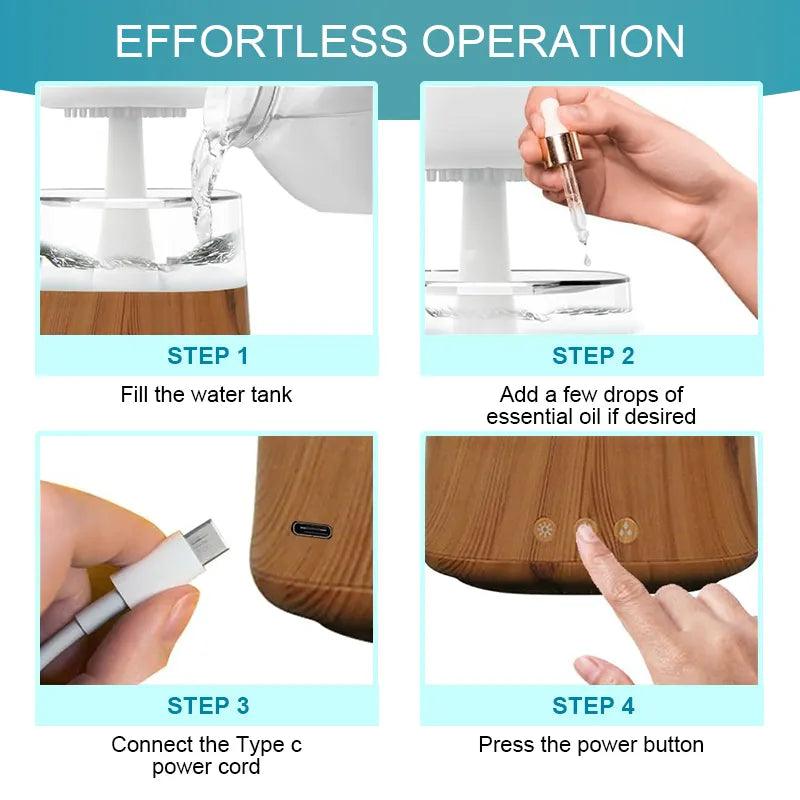 EFFORTLESS OPERATION

STEP 1

Fill the water tank

STEP 2

Add a few drops of essential oil if desired

STEP 3

Connect the Type c power cord

STEP 4

Press the power button