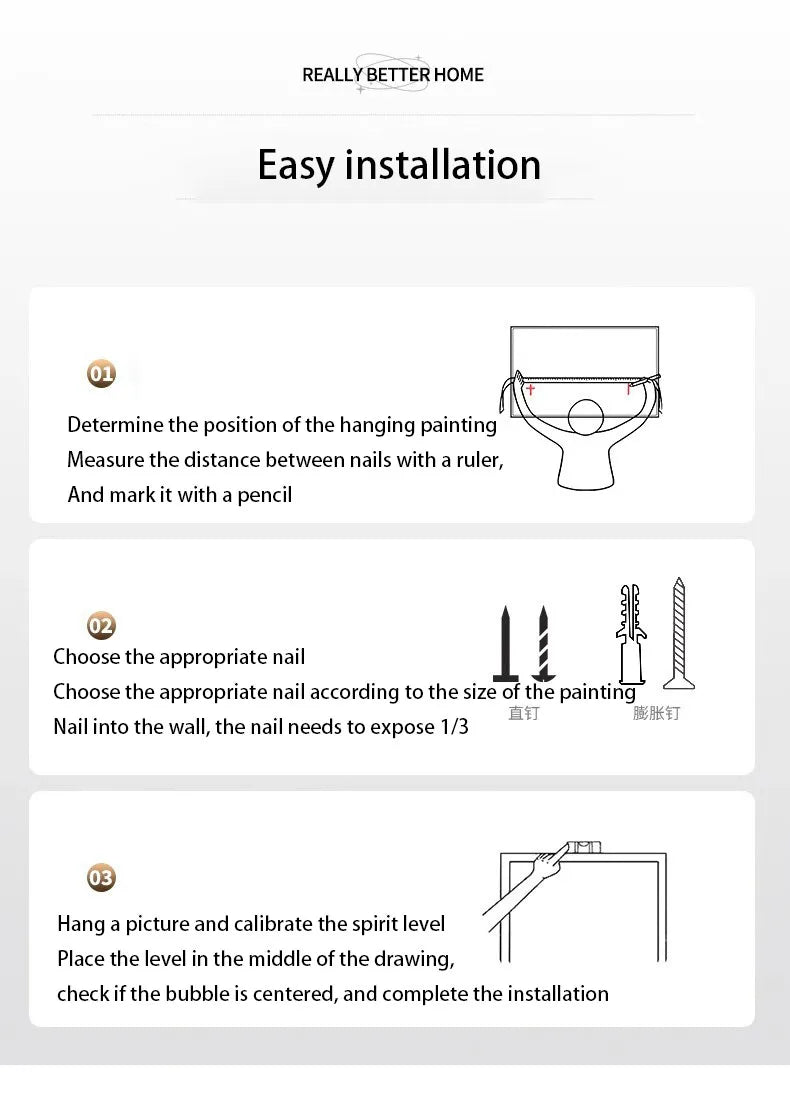 REALLY BETTER HOME

Easy installation

01

Determine the position of the hanging painting
Measure the distance between nails with a ruler,
And mark it with a pencil

02

Choose the appropriate nail
Choose the appropriate nail according to the size of the painting
Nail into the wall, the nail needs to expose 1/3

直钉

膨胀钉

03

Hang a picture and calibrate the spirit level
Place the level in the middle of the drawing,
check if the bubble is centered, and complete the installation